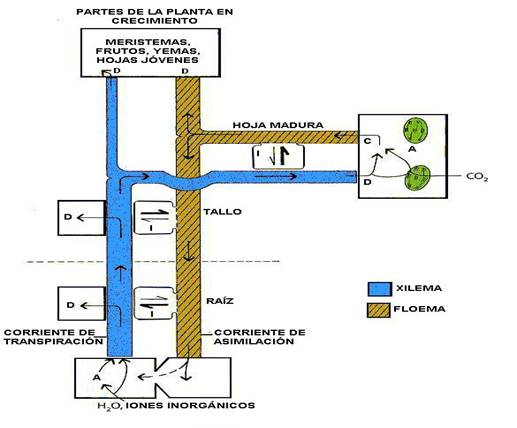 PARTES DE LA PLANTA EN CRECIMIENTO

MERISTEMAS, FRUTOS, YEMAS, HOJAS JÓVENES

D

D

HOJA MADURA

C

A

I

D

$CO_2$

D

I

TALLO

D

I

RAÍZ

XILEMA

FLOEMA

CORRIENTE DE TRANSPIRACIÓN

CORRIENTE DE ASIMILACIÓN

A

$H_2O$, IONES INORGÁNICOS